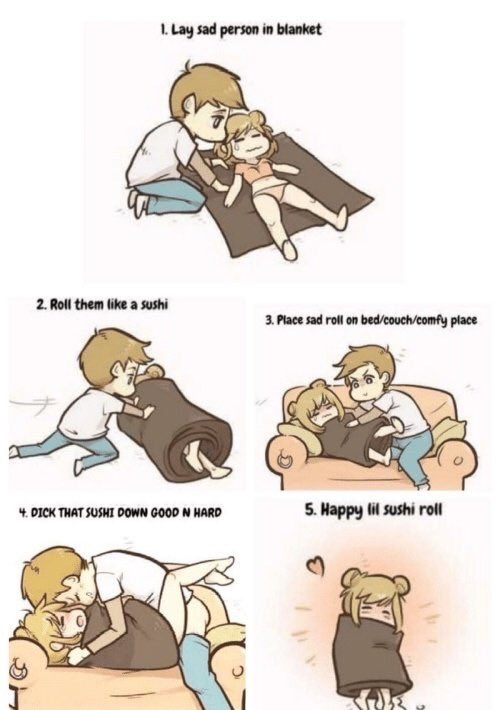 1. Lay sad person in blanket

2. Roll them like a sushi

3. Place sad roll on bed/couch/comfy place

4. DICK THAT SUSHI DOWN GOOD N HARD

5. Happy lil sushi roll