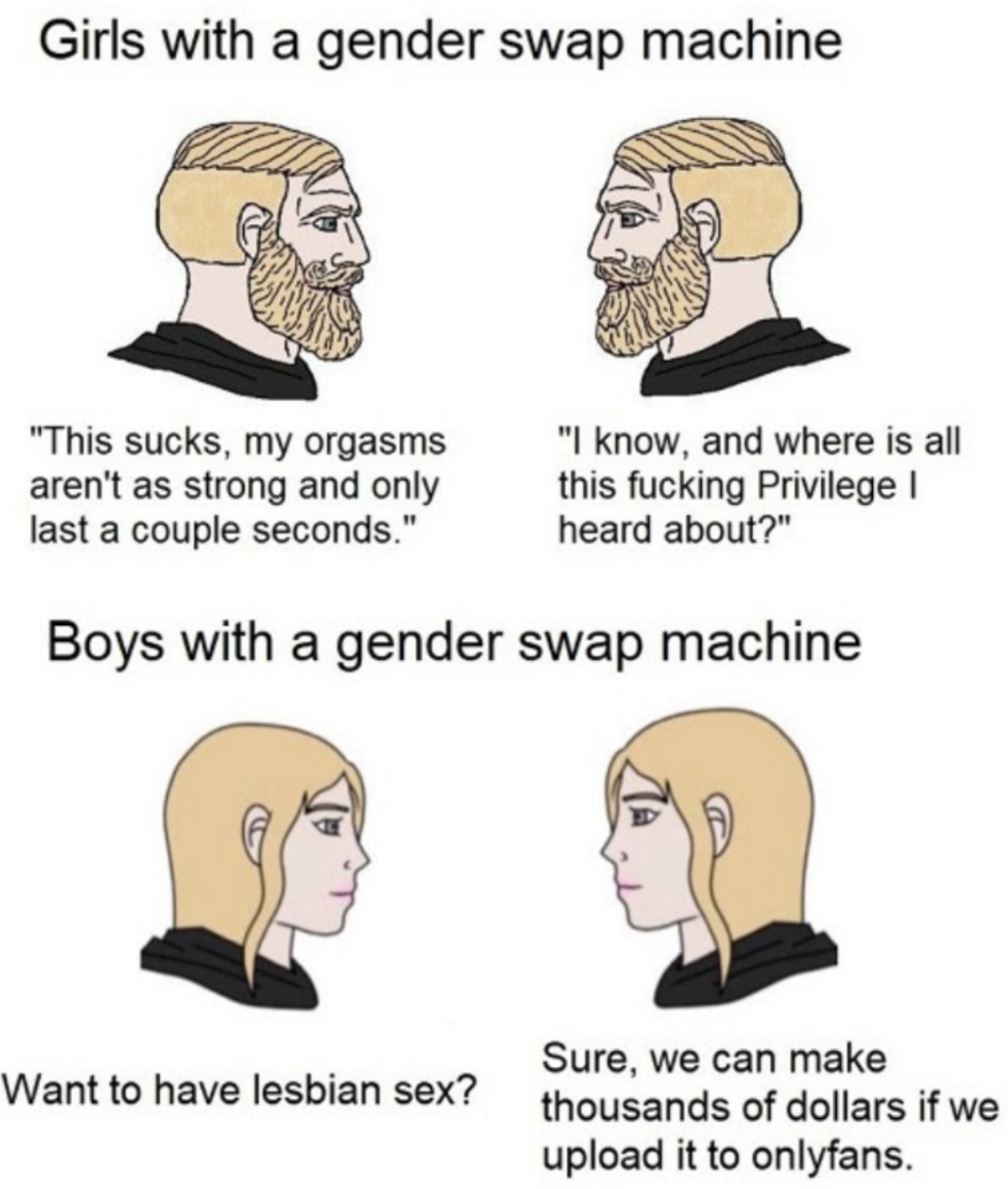 Girls with a gender swap machine

"This sucks, my orgasms aren't as strong and only last a couple seconds."

"I know, and where is all this fucking Privilege I heard about?"

Boys with a gender swap machine

Want to have lesbian sex?

Sure, we can make thousands of dollars if we upload it to onlyfans.